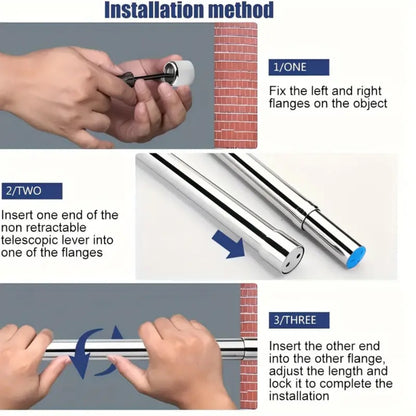 Installation method

1/ONE

Fix the left and right flanges on the object

2/TWO

Insert one end of the non retractable telescopic lever into one of the flanges

3/THREE

Insert the other end into the other flange, adjust the length and lock it to complete the installation