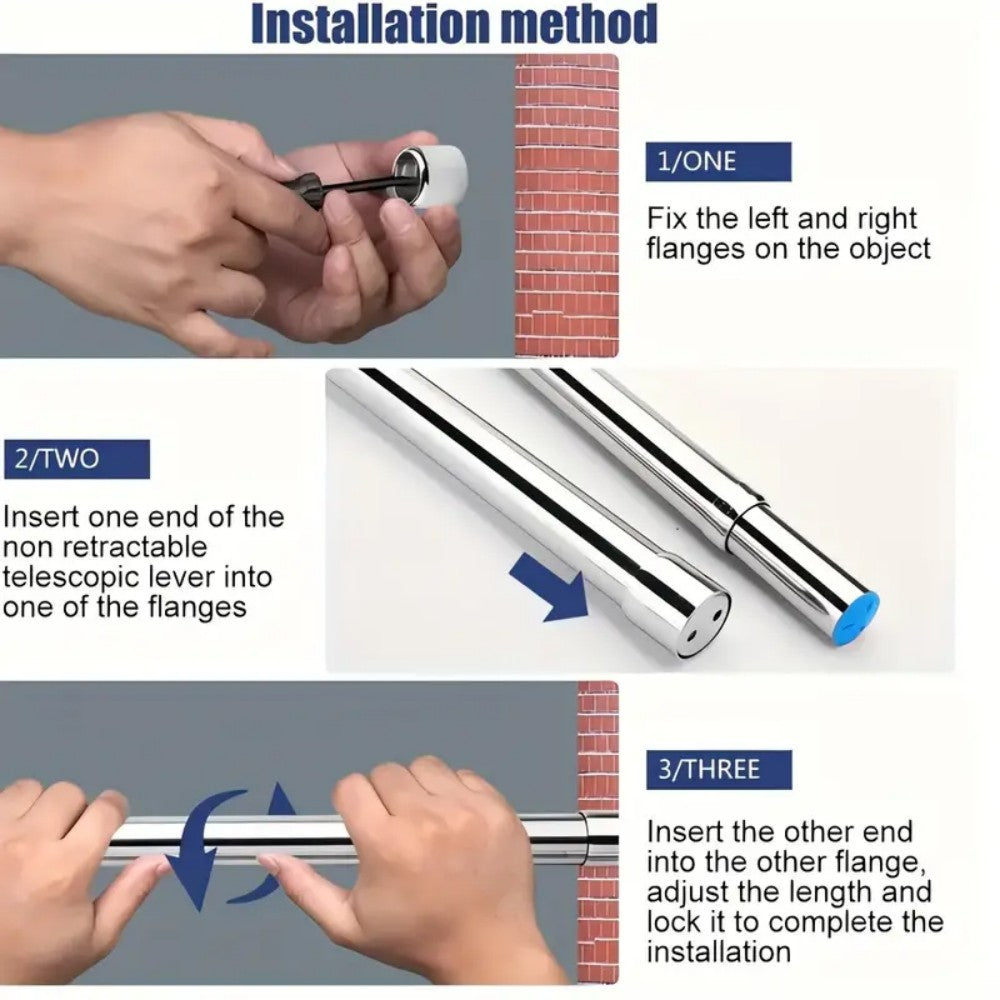 Installation method

1/ONE

Fix the left and right flanges on the object

2/TWO

Insert one end of the non retractable telescopic lever into one of the flanges

3/THREE

Insert the other end into the other flange, adjust the length and lock it to complete the installation